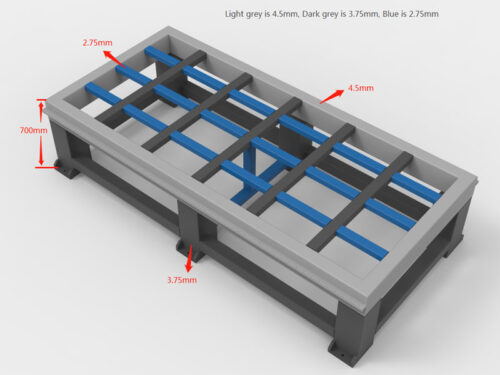 Light grey is 4.5mm, Dark grey is 3.75mm, Blue is 2.75mm

2.75mm

4.5mm

700mm

3.75mm