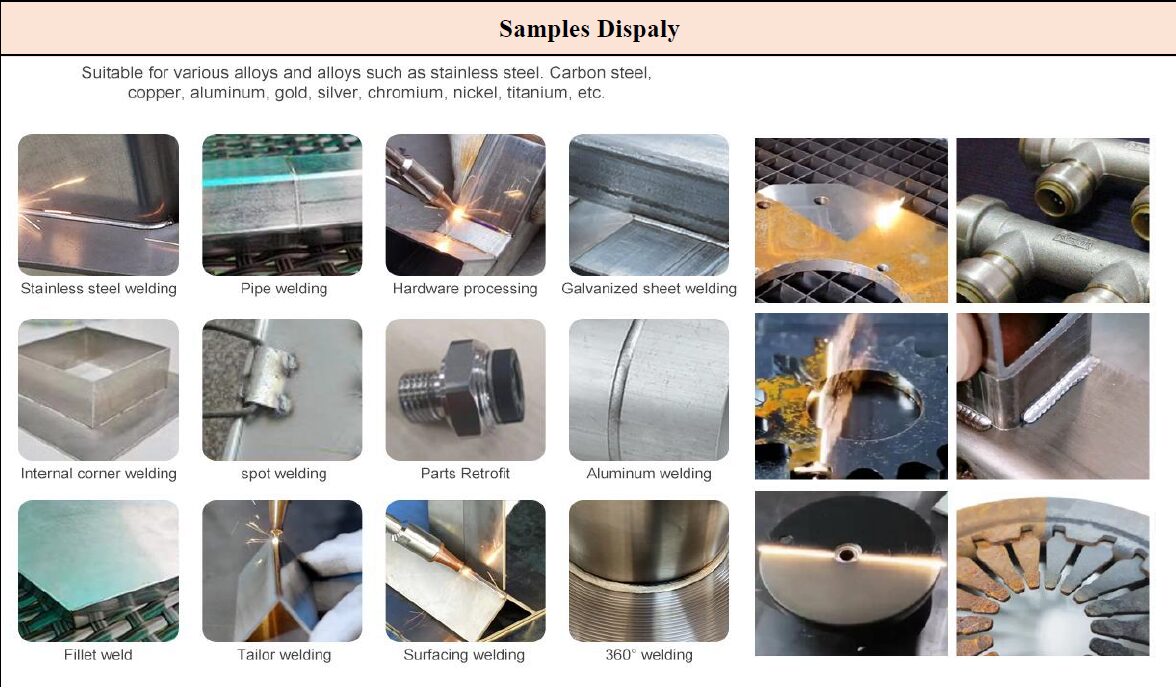 Samples Dispaly

Suitable for various alloys and alloys such as stainless steel. Carbon steel, copper, aluminum, gold, silver, chromium, nickel, titanium, etc.

Stainless steel welding

Pipe welding

Hardware processing

Galvanized sheet welding

Internal corner welding

spot welding

Parts Retrofit

Aluminum welding

Fillet weld

Tailor welding

Surfacing welding

360° welding